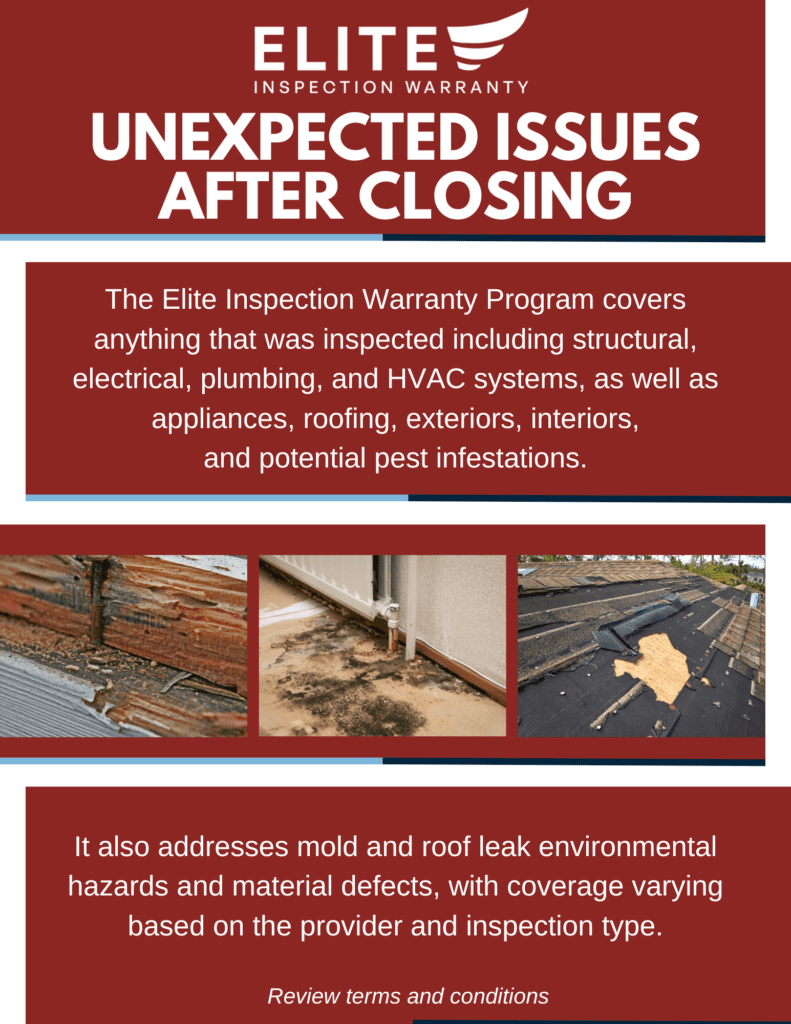 ELITE
INSPECTION WARRANTY

UNEXPECTED ISSUES AFTER CLOSING

The Elite Inspection Warranty Program covers anything that was inspected including structural, electrical, plumbing, and HVAC systems, as well as appliances, roofing, exteriors, interiors, and potential pest infestations.

It also addresses mold and roof leak environmental hazards and material defects, with coverage varying based on the provider and inspection type.

Review terms and conditions